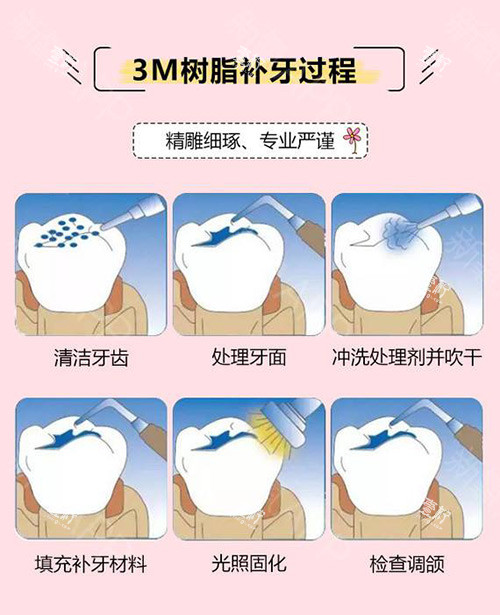 3M树脂补牙过程

精雕细琢、专业严谨

清洁牙齿

处理牙面

冲洗处理剂并吹干

填充补牙材料

光照固化

检查调颌